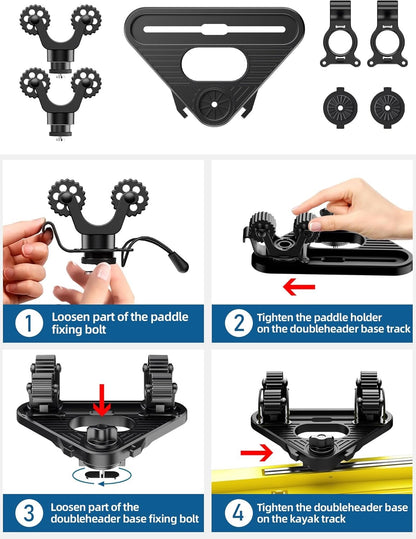 1 Loosen part of the paddle fixing bolt

2 Tighten the paddle holder on the doubleheader base track

3 Loosen part of the doubleheader base fixing bolt

4 Tighten the doubleheader base on the kayak track